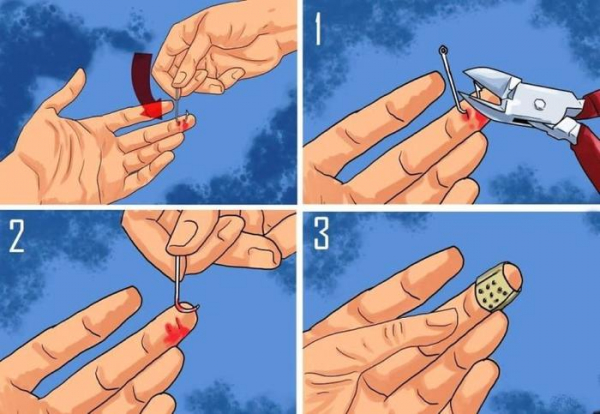 1

2

3