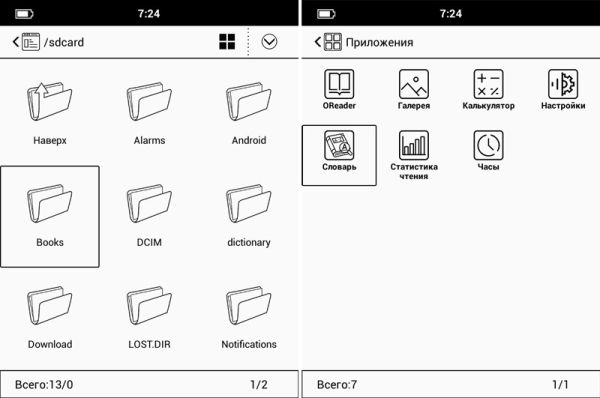 7:24

/sdcard

Наверх

Alarms

Android

Books

DCIM

dictionary

Download

LOST.DIR

Notifications

Всего:13/0

1/2

7:24

Приложения

OReader

Галерея

Калькулятор

Настройки

Словарь

Статистика чтения

Часы

Всего:7

1/1