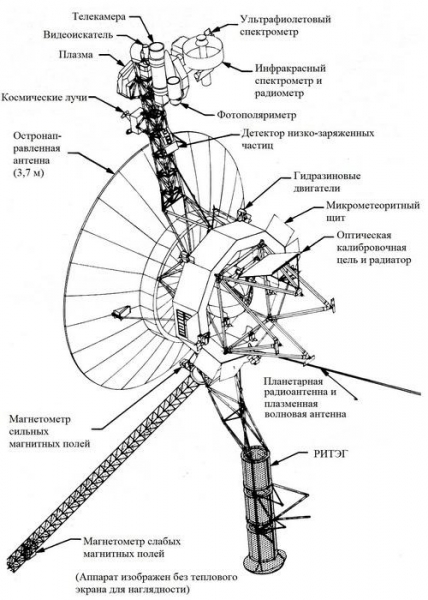 Телекамера
Видеоискатель
Плазма
Космические лучи
Остронаправленная антенна (3,7 м)
Ультрафиолетовый спектрометр
Инфракрасный спектрометр и радиометр
Фотополяриметр
Детектор низко-заряженных частиц
Гидразиновые двигатели
Микрометеоритный щит
Оптическая калибровочная цель и радиатор
Планетарная радиоантенна и плазменная волновая антенна
Магнетометр сильных магнитных полей
РИТЭГ
Магнетометр слабых магнитных полей
(Аппарат изображен без теплового экрана для наглядности)