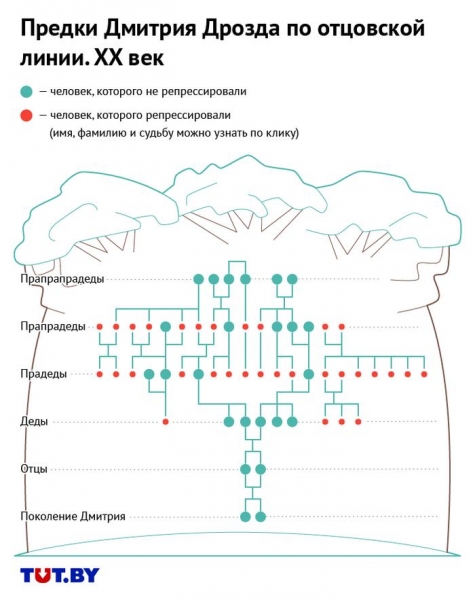 Предки Дмитрия Дрозда по отцовской линии. XX век

— человек, которого не репрессировали

— человек, которого репрессировали (имя, фамилию и судьбу можно узнать по клику)

Прапрапрадеды

Прапрадеды

Прадеды

Деды

Отцы

Поколение Дмитрия

TUT.BY